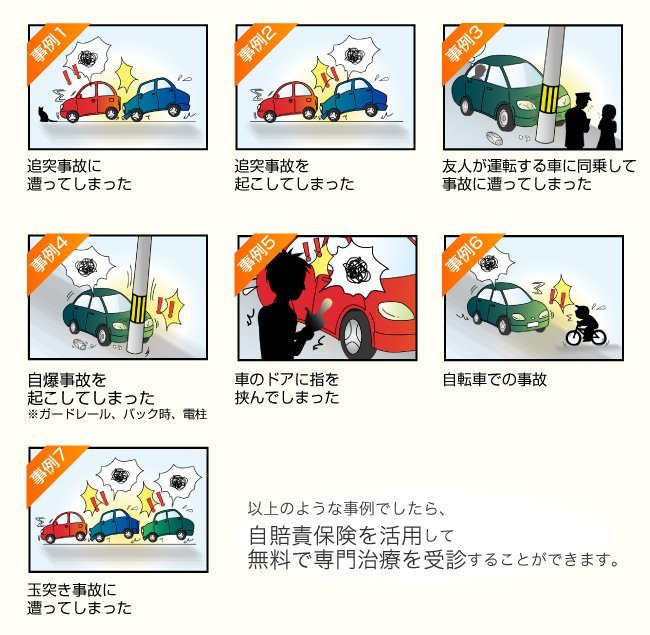 事例1

追突事故に遭ってしまった

事例2

追突事故を起こしてしまった

事例3

友人が運転する車に同乗して事故に遭ってしまった

事例4

自爆事故を起こしてしまった
※ガードレール、バック時、電柱

事例5

車のドアに指を挟んでしまった

事例6

自転車での事故

事例7

玉突き事故に遭ってしまった

以上のような事例でしたら、
自賠責保険を活用して
無料で専門治療を受診することができます。